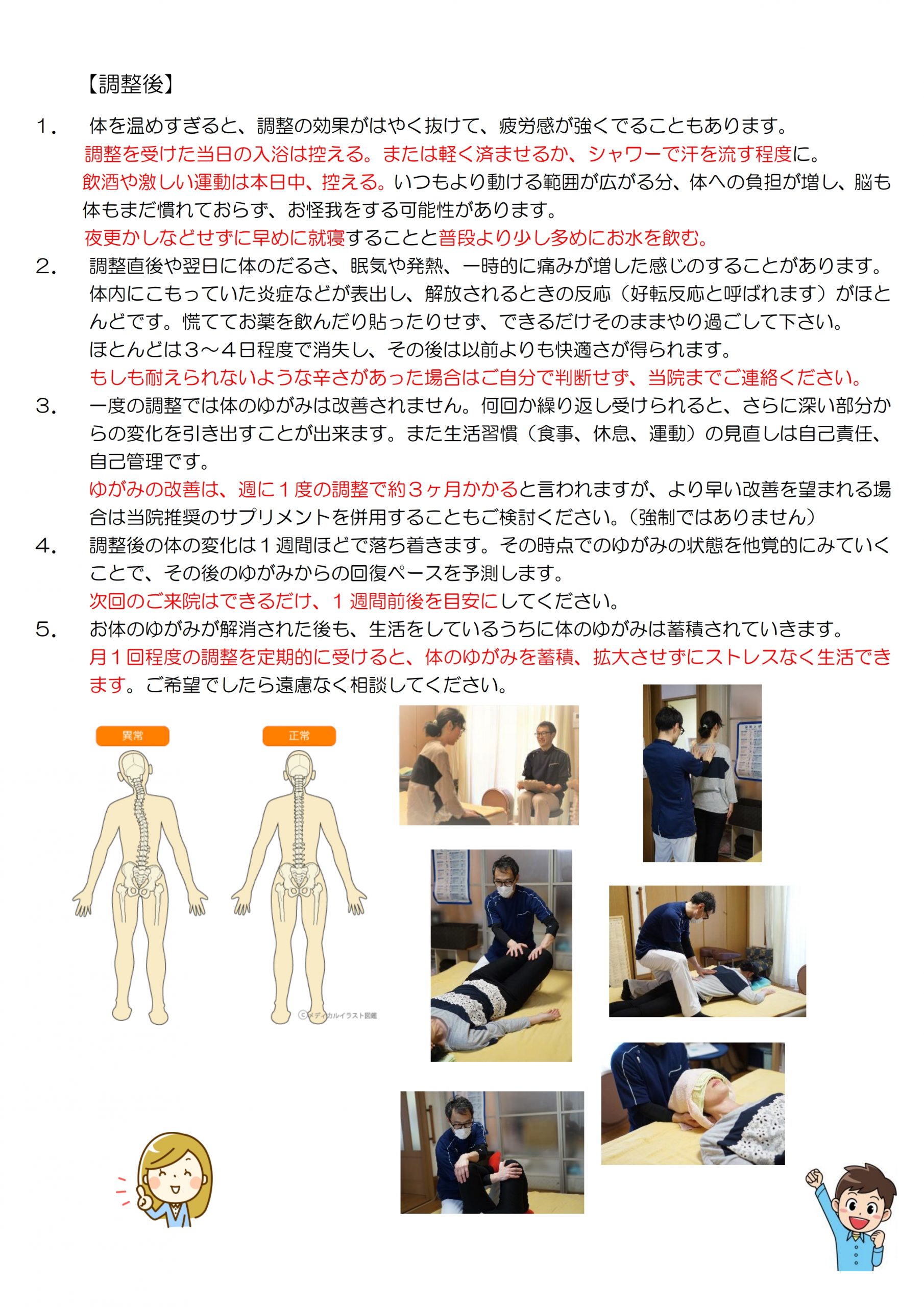 【調整後】

1． 体を温めすぎると、調整の効果がはやく抜けて、疲労感が強くでることもあります。
調整を受けた当日の入浴は控える。または軽く済ませるか、シャワーで汗を流す程度に。
飲酒や激しい運動は本日中、控える。いつもより動ける範囲が広がる分、体への負担が増し、脳も体もまだ慣れておらず、お怪我をする可能性があります。
夜更かしなどせずに早めに就寝することと普段より少し多めにお水を飲む。

2． 調整直後や翌日に体のだるさ、眠気や発熱、一時的に痛みが増した感じのすることがあります。体内にこもっていた炎症などが表出し、解放されるときの反応（好転反応と呼ばれます）がほとんどです。慌ててお薬を飲んだり貼ったりせず、できるだけそのままやり過ごして下さい。
ほとんどは３～４日程度で消失し、その後は以前よりも快適さが得られます。
もしも耐えられないような辛さがあった場合はご自分で判断せず、当院までご連絡ください。

3． 一度の調整では体のゆがみは改善されません。何回か繰り返し受けられると、さらに深い部分からの変化を引き出すことが出来ます。また生活習慣（食事、休息、運動）の見直しは自己責任、自己管理です。
ゆがみの改善は、週に１度の調整で約３ヶ月かかると言われますが、より早い改善を望まれる場合は当院推奨のサプリメントを併用することもご検討ください。（強制ではありません）

4． 調整後の体の変化は１週間ほどで落ち着きます。その時点でのゆがみの状態を他覚的にみていくことで、その後のゆがみからの回復ペースを予測します。
次回のご来院はできるだけ、１週間前後を目安にしてください。

5． お体のゆがみが解消された後も、生活をしているうちに体のゆがみは蓄積されていきます。
月１回程度の調整を定期的に受けると、体のゆがみを蓄積、拡大させずにストレスなく生活できます。ご希望でしたら遠慮なく相談してください。

異常

正常

©メディカルイラスト図鑑